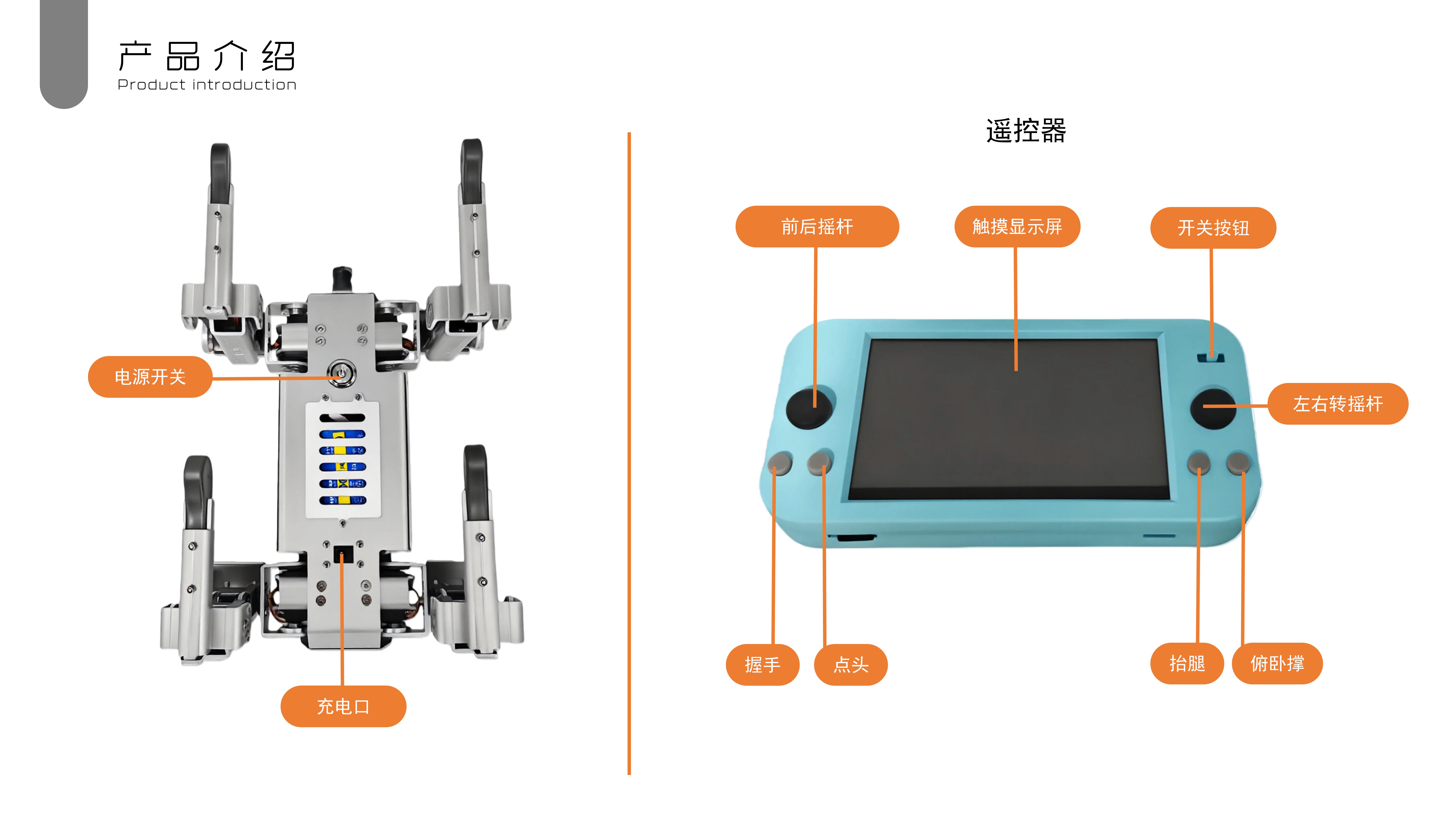 产品介绍
Product introduction

电源开关

充电口

遥控器

前后摇杆

触摸显示屏

开关按钮

左右转摇杆

握手

点头

抬腿

俯卧撑